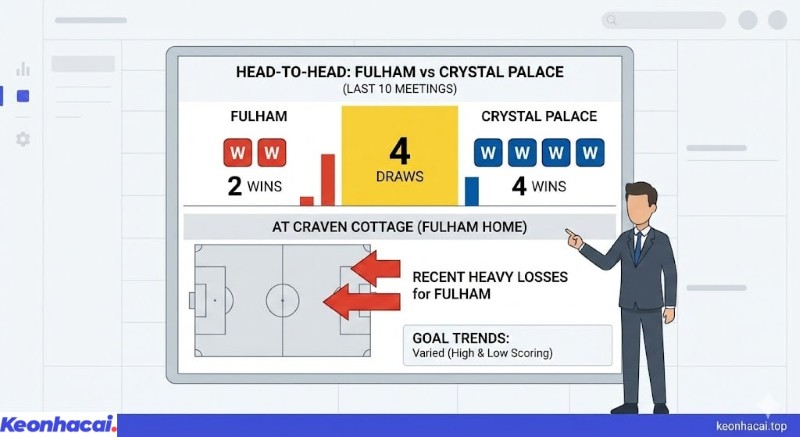 HEAD-TO-HEAD: FULHAM vs CRYSTAL PALACE
(LAST 10 MEETINGS)

FULHAM
W W
2 WINS

4
DRAWS

CRYSTAL PALACE
W W W W
4 WINS

AT CRAVEN COTTAGE (FULHAM HOME)

RECENT HEAVY LOSSES for FULHAM

GOAL TRENDS:
Varied (High & Low Scoring)

Keonhacai.

keonhacai.top