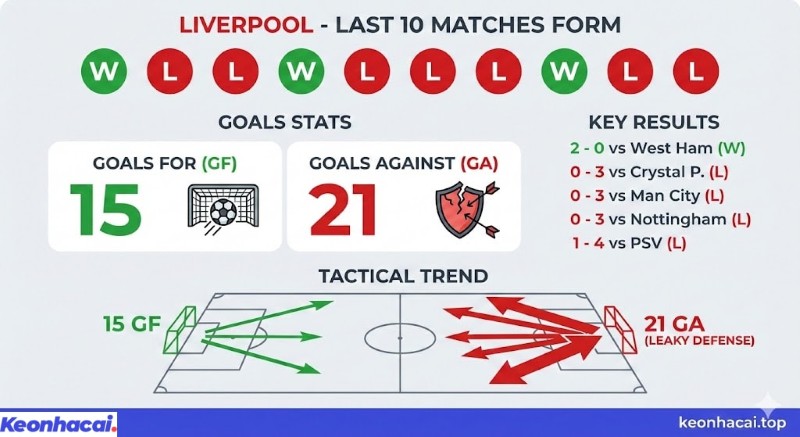 LIVERPOOL - LAST 10 MATCHES FORM

W L L W L L L W L L

GOALS STATS

GOALS FOR (GF)
15

GOALS AGAINST (GA)
21

KEY RESULTS
2 - 0 vs West Ham (W)
0 - 3 vs Crystal P. (L)
0 - 3 vs Man City (L)
0 - 3 vs Nottingham (L)
1 - 4 vs PSV (L)

TACTICAL TREND

15 GF

21 GA
(LEAKY DEFENSE)

Keonhacai.

keonhacai.top